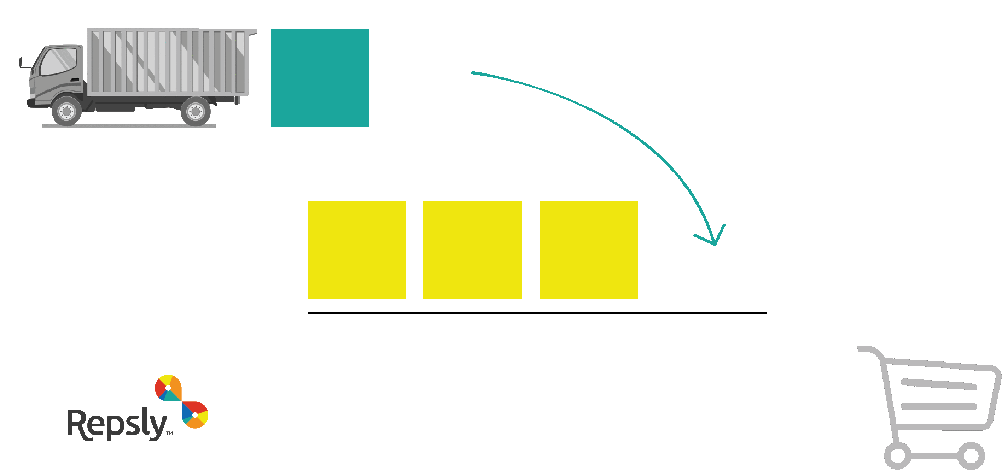 Repsly™