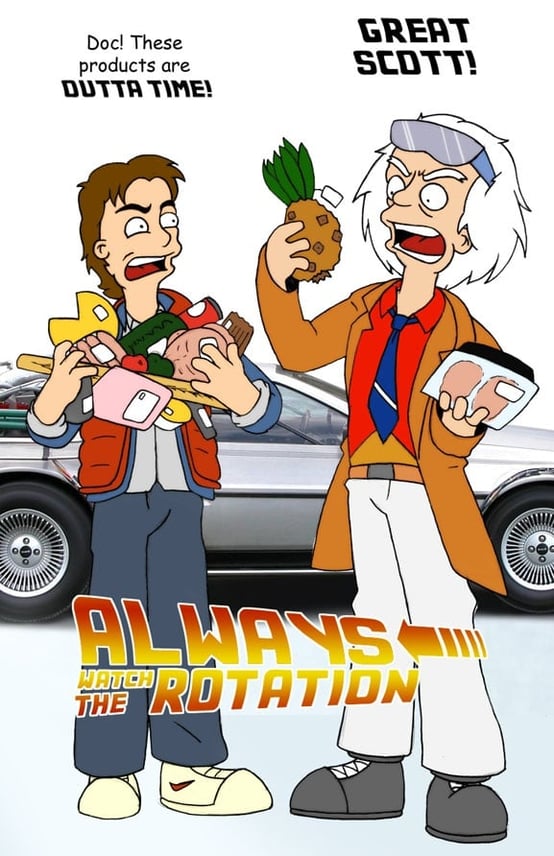 Doc! These products are OUTTA TIME!

GREAT SCOTT!

ALWAYS WATCH THE ROTATION